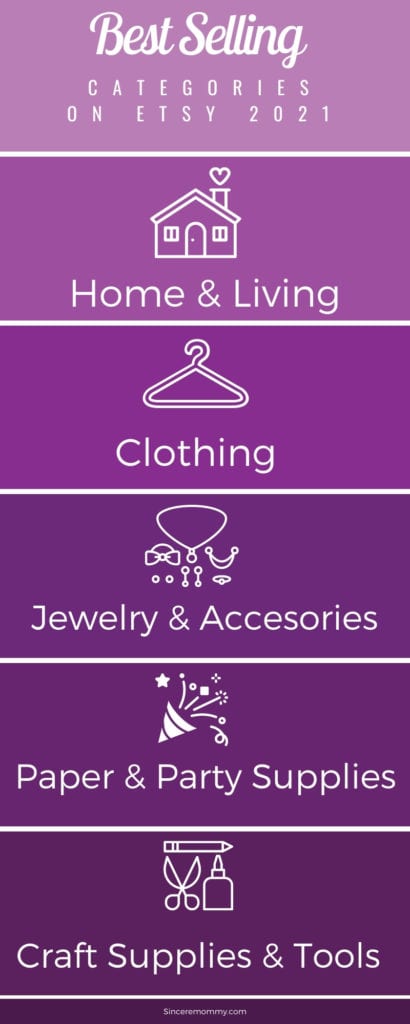 Best Selling

CATEGORIES ON ETSY 2021

Home & Living

Clothing

Jewelry & Accesories

Paper & Party Supplies

Craft Supplies & Tools

Sinceremommy.com